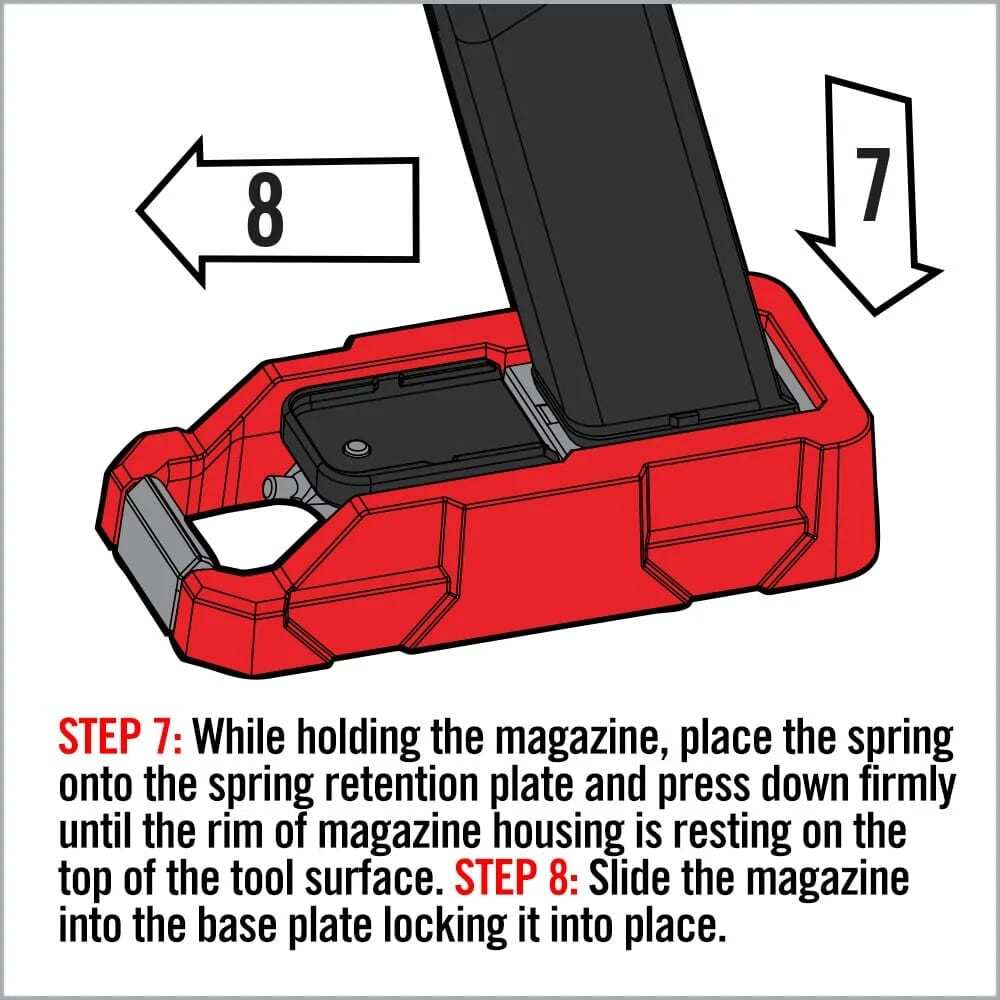 8

7

STEP 7: While holding the magazine, place the spring onto the spring retention plate and press down firmly until the rim of magazine housing is resting on the top of the tool surface. STEP 8: Slide the magazine into the base plate locking it into place.