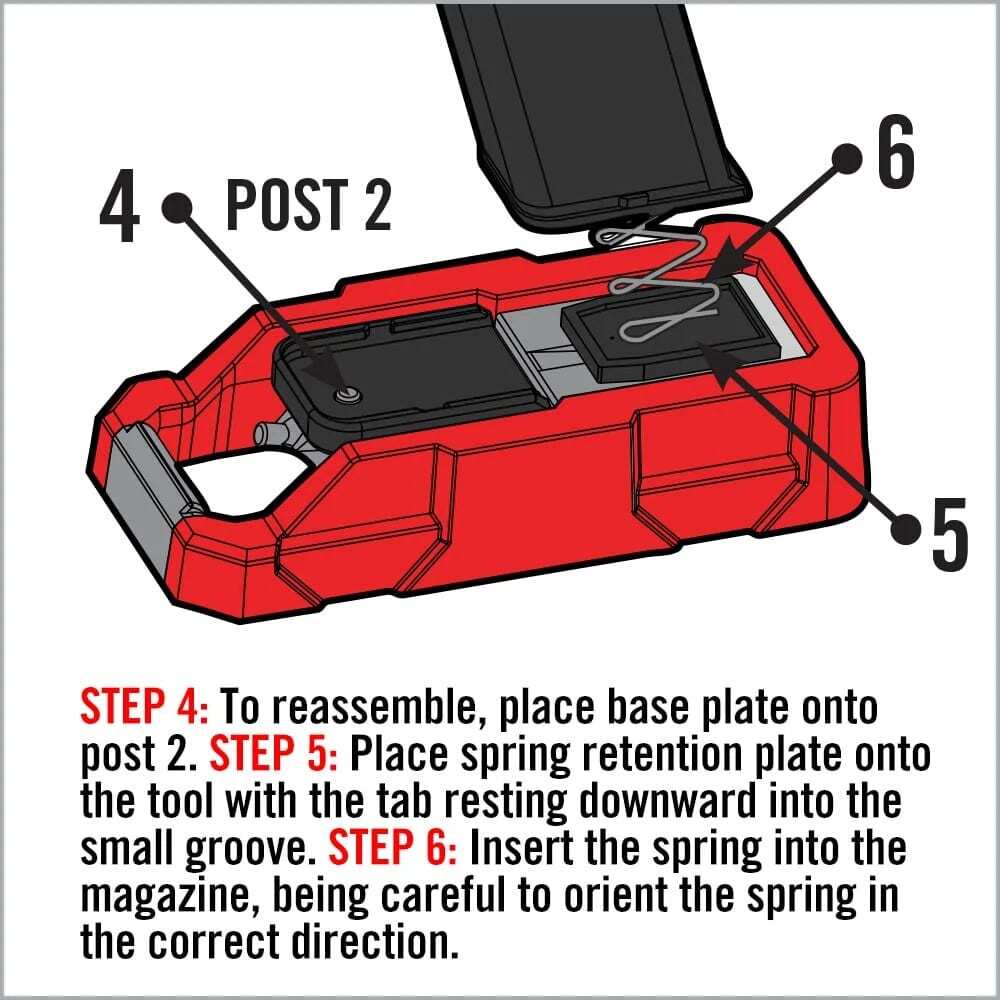 4 POST 2

6

5

STEP 4: To reassemble, place base plate onto post 2. STEP 5: Place spring retention plate onto the tool with the tab resting downward into the small groove. STEP 6: Insert the spring into the magazine, being careful to orient the spring in the correct direction.