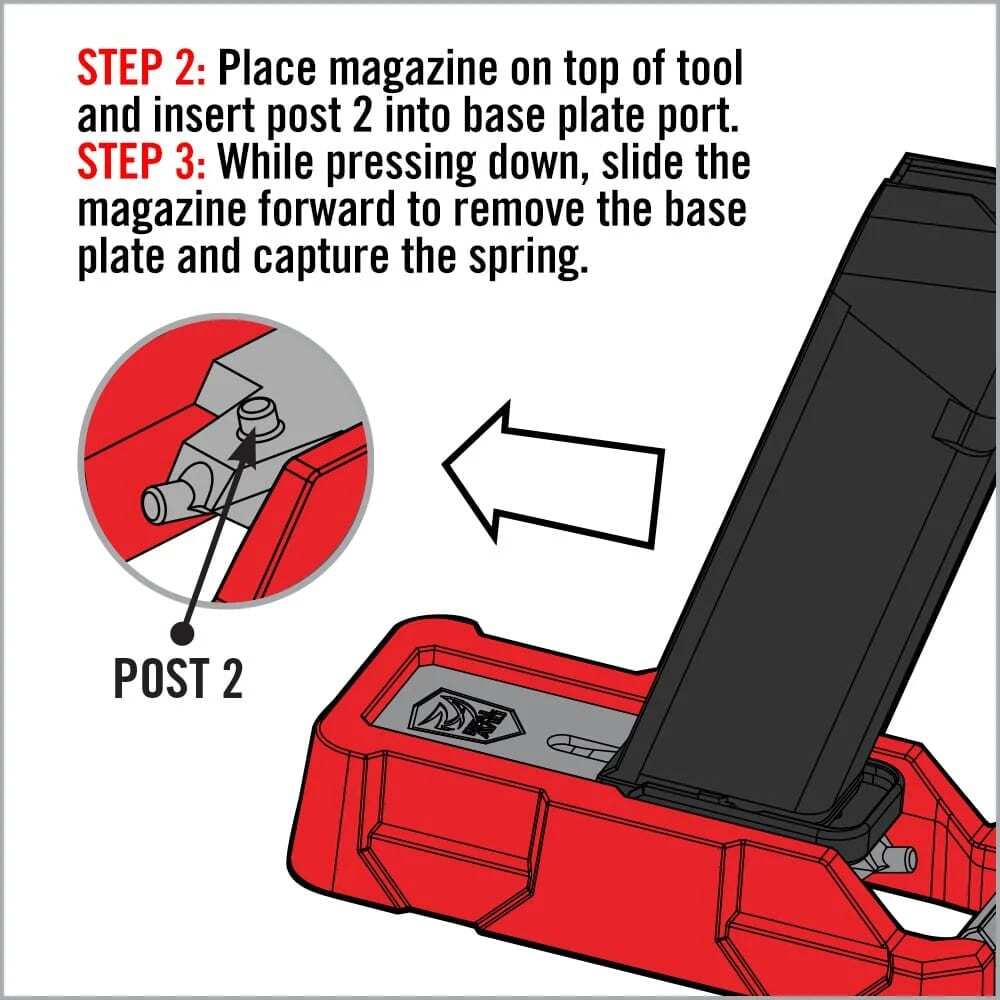 STEP 2: Place magazine on top of tool and insert post 2 into base plate port.
STEP 3: While pressing down, slide the magazine forward to remove the base plate and capture the spring.

POST 2