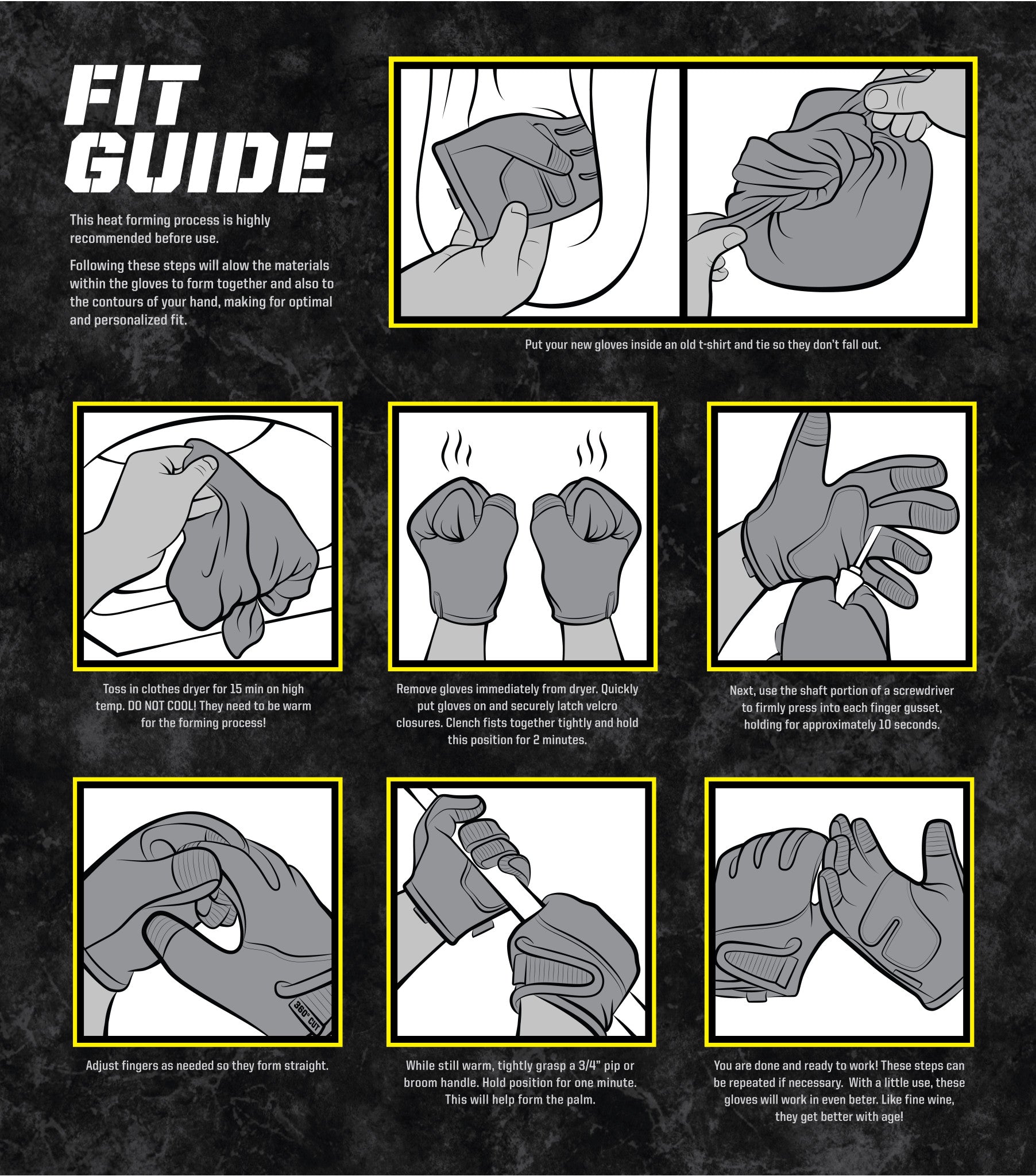 FIT GUIDE

This heat forming process is highly recommended before use.

Following these steps will alow the materials within the gloves to form together and also to the contours of your hand, making for optimal and personalized fit.

Put your new gloves inside an old t-shirt and tie so they don't fall out.

Toss in clothes dryer for 15 min on high temp. DO NOT COOL! They need to be warm for the forming process!

Remove gloves immediately from dryer. Quickly put gloves on and securely latch velcro closures. Clench fists together tightly and hold this position for 2 minutes.

Next, use the shaft portion of a screwdriver to firmly press into each finger gusset, holding for approximately 10 seconds.

360° CUT

Adjust fingers as needed so they form straight.

While still warm, tightly grasp a 3/4" pip or broom handle. Hold position for one minute. This will help form the palm.

You are done and ready to work! These steps can be repeated if necessary. With a little use, these gloves will work in even beter. Like fine wine, they get better with age!