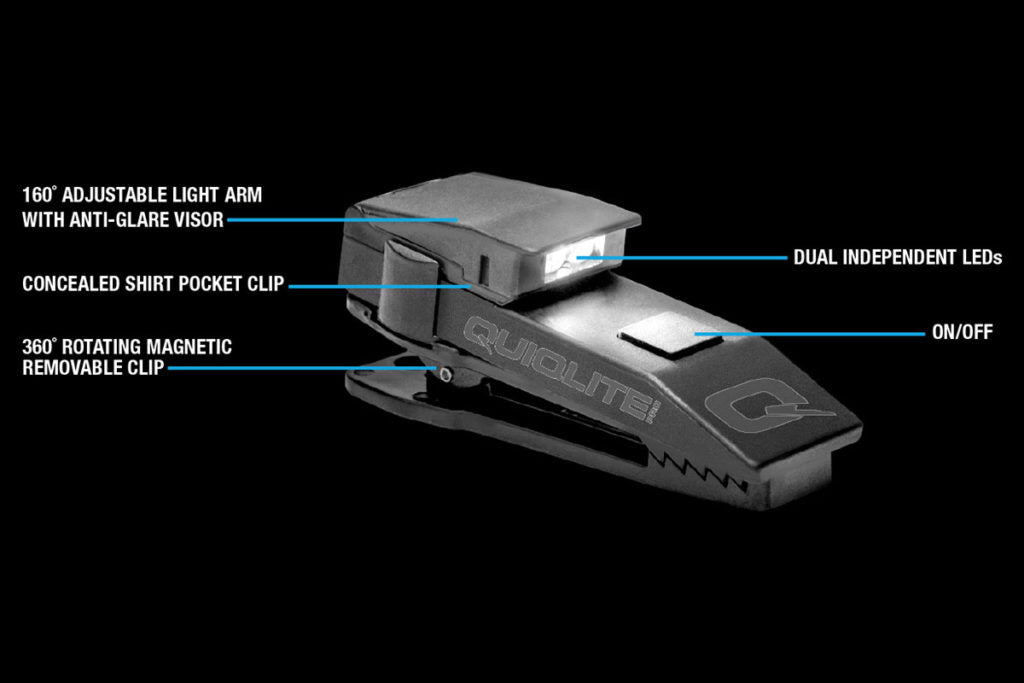 160° ADJUSTABLE LIGHT ARM WITH ANTI-GLARE VISOR

CONCEALED SHIRT POCKET CLIP

360° ROTATING MAGNETIC REMOVABLE CLIP

DUAL INDEPENDENT LEDs

ON/OFF

QUIQLITE