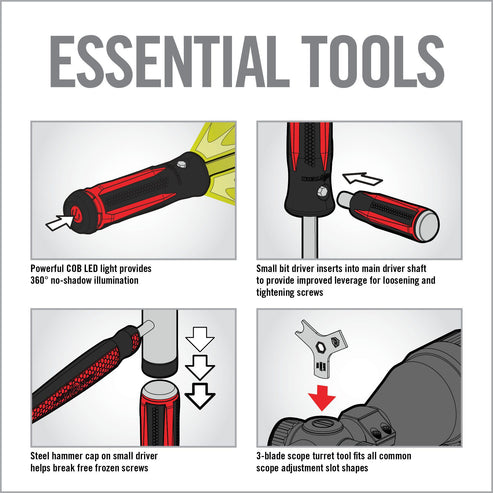 ESSENTIAL TOOLS

Powerful COB LED light provides 360° no-shadow illumination

Small bit driver inserts into main driver shaft to provide improved leverage for loosening and tightening screws

Steel hammer cap on small driver helps break free frozen screws

3-blade scope turret tool fits all common scope adjustment slot shapes