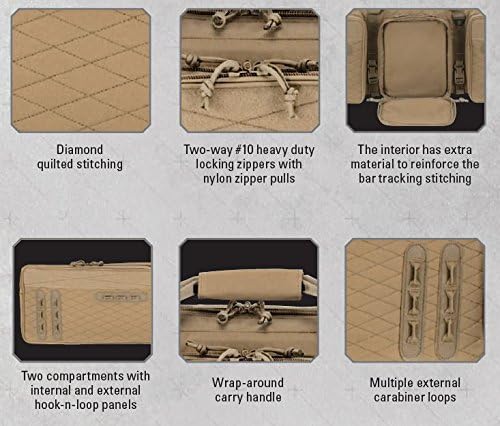 Diamond quilted stitching

Two-way #10 heavy duty locking zippers with nylon zipper pulls

The interior has extra material to reinforce the bar tracking stitching

Two compartments with internal and external hook-n-loop panels

Wrap-around carry handle

Multiple external carabiner loops