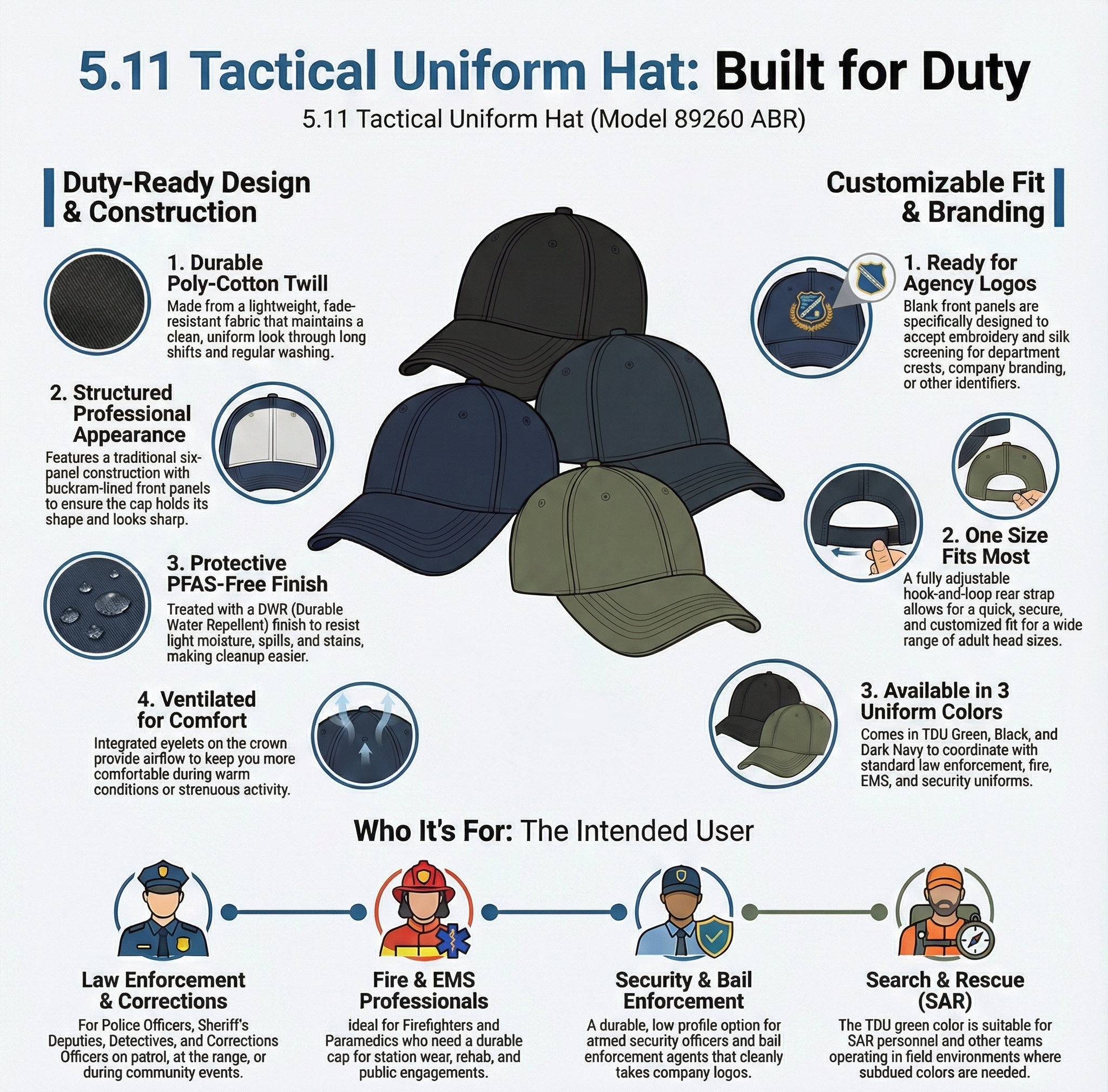 5.11 Tactical Uniform Hat: Built for Duty

5.11 Tactical Uniform Hat (Model 89260 ABR)

Duty-Ready Design & Construction

1. Durable Poly-Cotton Twill
Made from a lightweight, fade-resistant fabric that maintains a clean, uniform look through long shifts and regular washing.

2. Structured Professional Appearance
Features a traditional six-panel construction with buckram-lined front panels to ensure the cap holds its shape and looks sharp.

3. Protective PFAS-Free Finish
Treated with a DWR (Durable Water Repellent) finish to resist light moisture, spills, and stains, making cleanup easier.

4. Ventilated for Comfort
Integrated eyelets on the crown provide airflow to keep you more comfortable during warm conditions or strenuous activity.

Customizable Fit & Branding

1. Ready for Agency Logos
Blank front panels are specifically designed to accept embroidery and silk screening for department crests, company branding, or other identifiers.

2. One Size Fits Most
A fully adjustable hook-and-loop rear strap allows for a quick, secure, and customized fit for a wide range of adult head sizes.

3. Available in 3 Uniform Colors
Comes in TDU Green, Black, and Dark Navy to coordinate with standard law enforcement, fire, EMS, and security uniforms.

Who It's For: The Intended User

Law Enforcement & Corrections
For Police Officers, Sheriff's Deputies, Detectives, and Corrections Officers on patrol, at the range, or during community events.

Fire & EMS Professionals
ideal for Firefighters and Paramedics who need a durable cap for station wear, rehab, and public engagements.

Security & Bail Enforcement
A durable, low profile option for armed security officers and bail enforcement agents that cleanly takes company logos.

Search & Rescue (SAR)
The TDU green color is suitable for SAR personnel and other teams operating in field environments where subdued colors are needed.